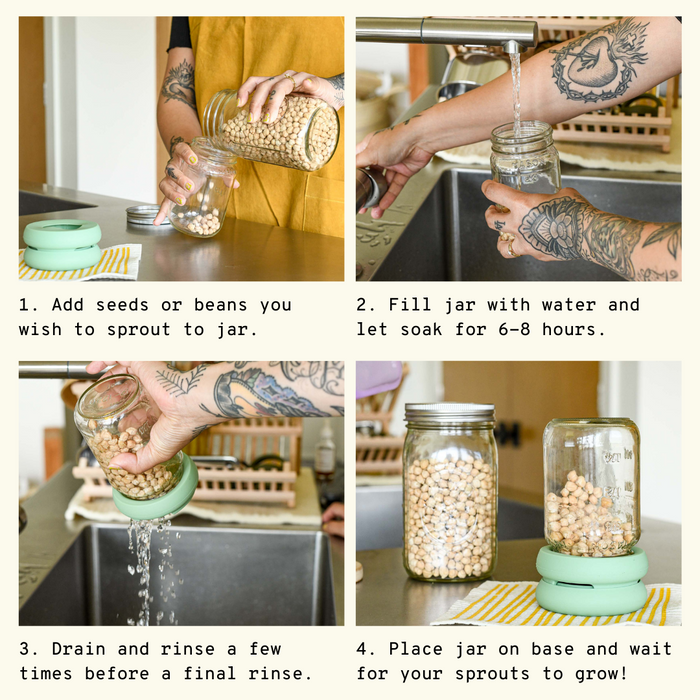 1. Add seeds or beans you wish to sprout to jar.

2. Fill jar with water and let soak for 6-8 hours.

3. Drain and rinse a few times before a final rinse.

4. Place jar on base and wait for your sprouts to grow!